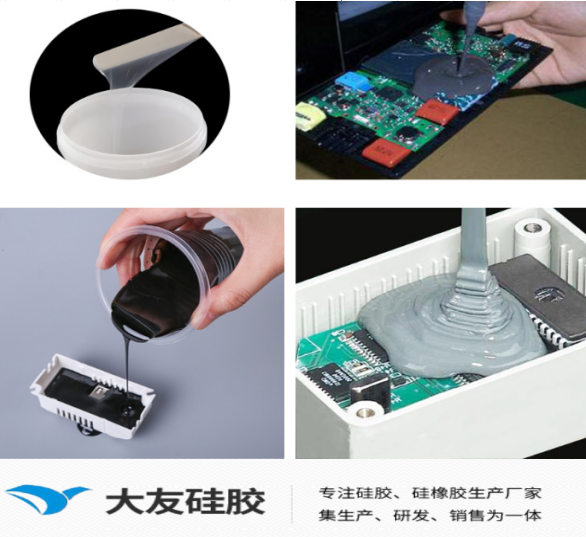 大友硅胶

专注硅胶、硅橡胶生产厂家
集生产、研发、销售为一体